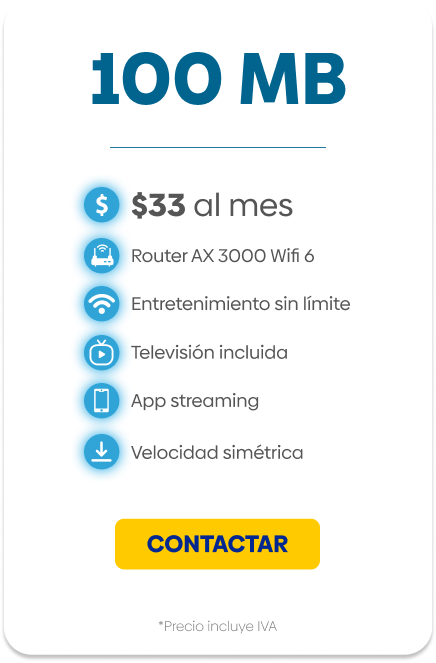 100 MB

$33 al mes

Router AX 3000 Wifi 6

Entretenimiento sin límite

Televisión incluida

App streaming

Velocidad simétrica

CONTACTAR

*Precio incluye IVA